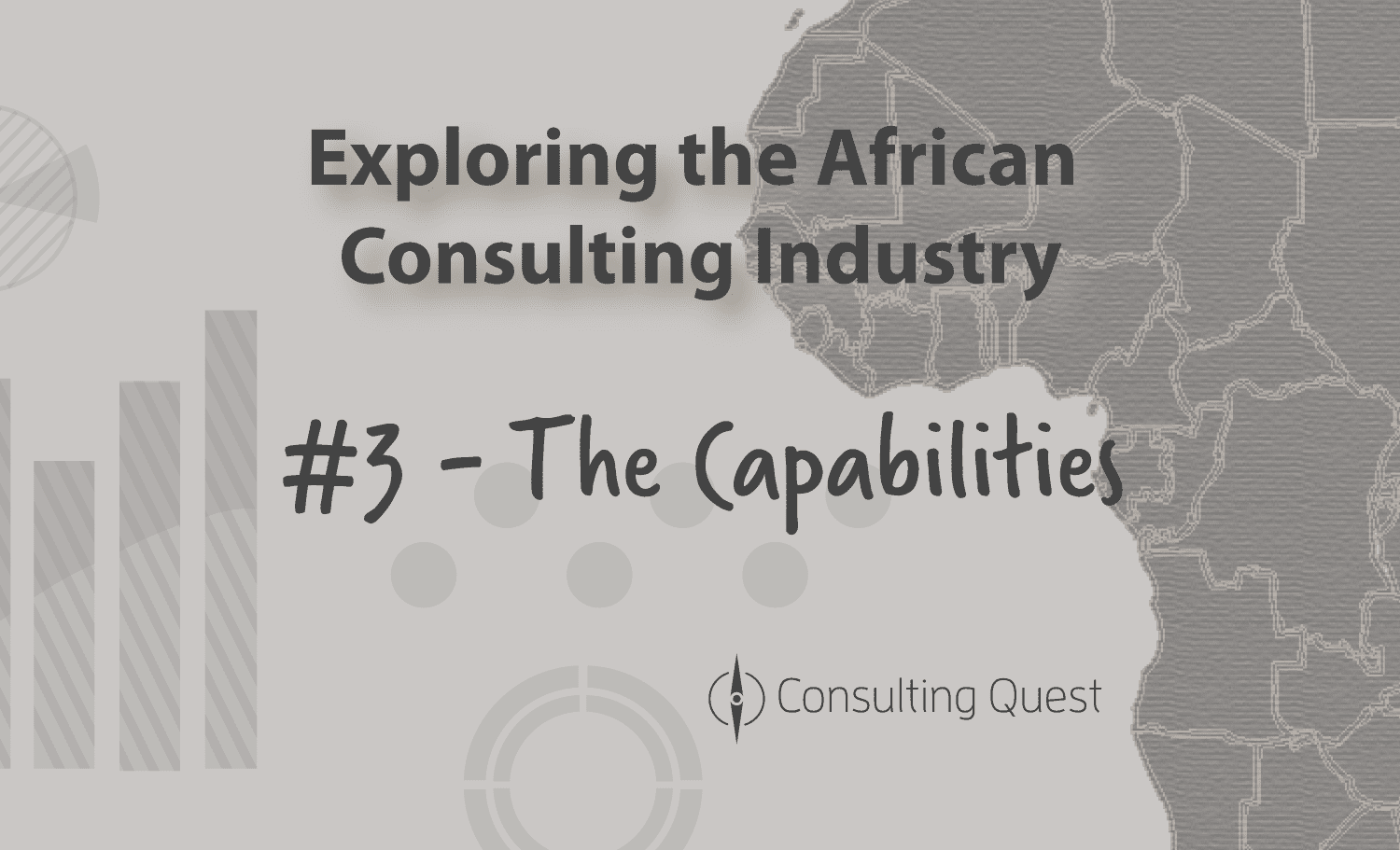 Exploring the African Consulting Industry

#3 - The Capabilities

Consulting Quest